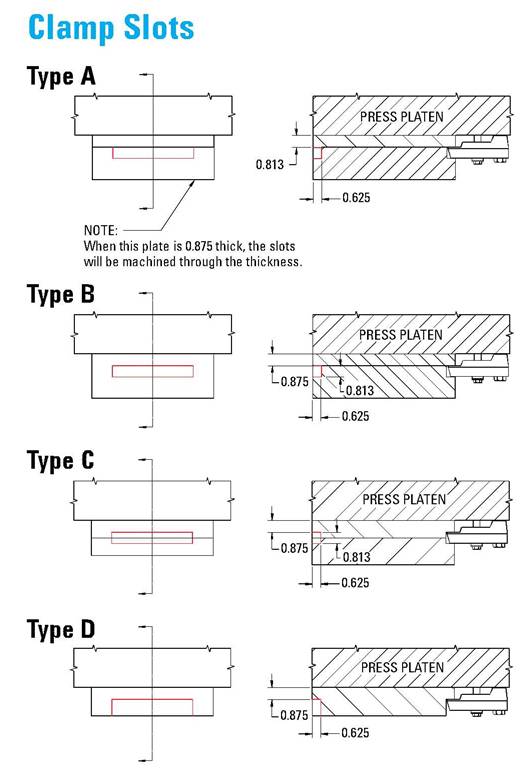 Clamp Slots

Type A

PRESS PLATEN

0.813

0.625

NOTE:
When this plate is 0.875 thick, the slots will be machined through the thickness.

Type B

PRESS PLATEN

0.875

0.813

0.625

Type C

PRESS PLATEN

0.875

0.813

0.625

Type D

PRESS PLATEN

0.875

0.625